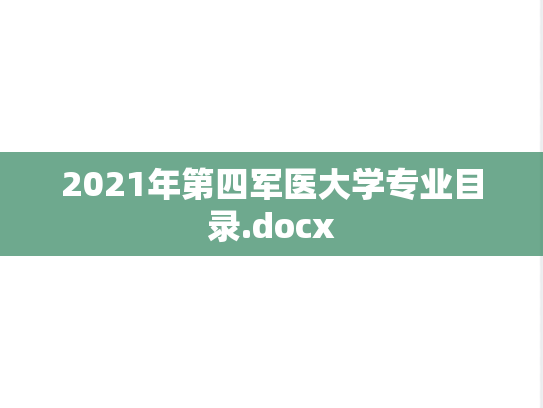 2021年第四军医大学专业目录.docx